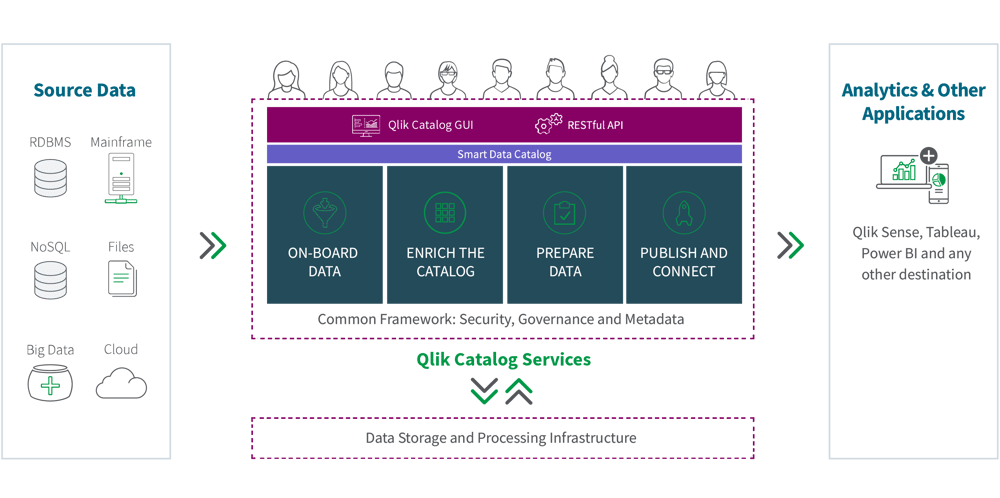 Source Data

RDBMS

Mainframe

NoSQL

Files

Big Data

Cloud

Qlik Catalog GUI

RESTful API

Smart Data Catalog

ON-BOARD DATA

ENRICH THE CATALOG

PREPARE DATA

PUBLISH AND CONNECT

Common Framework: Security, Governance and Metadata

Qlik Catalog Services

Data Storage and Processing Infrastructure

Analytics & Other Applications

Qlik Sense, Tableau, Power BI and any other destination